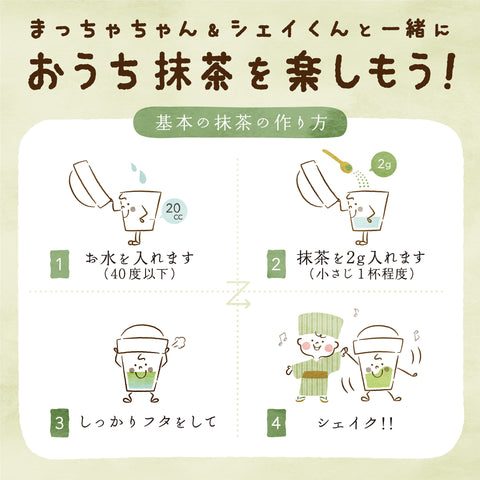 まっちゃちゃん＆シェイくんと一緒に
おうち抹茶を楽しもう！

基本の抹茶の作り方

20cc

1 お水を入れます
（40度以下）

2g

2 抹茶を2g入れます
（小さじ1杯程度）

3 しっかりフタをして

4 シェイク!!